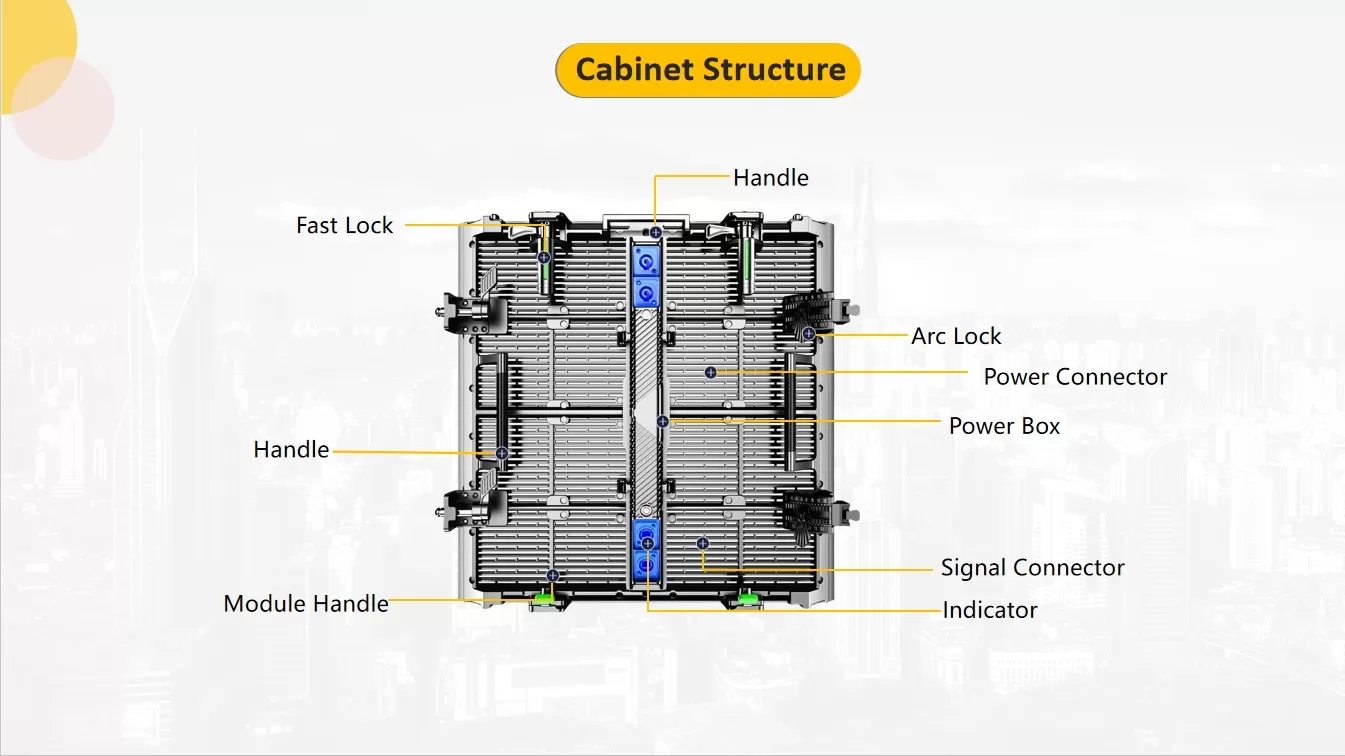 Cabinet Structure

Handle

Fast Lock

Arc Lock

Power Connector

Power Box

Handle

Signal Connector

Module Handle

Indicator