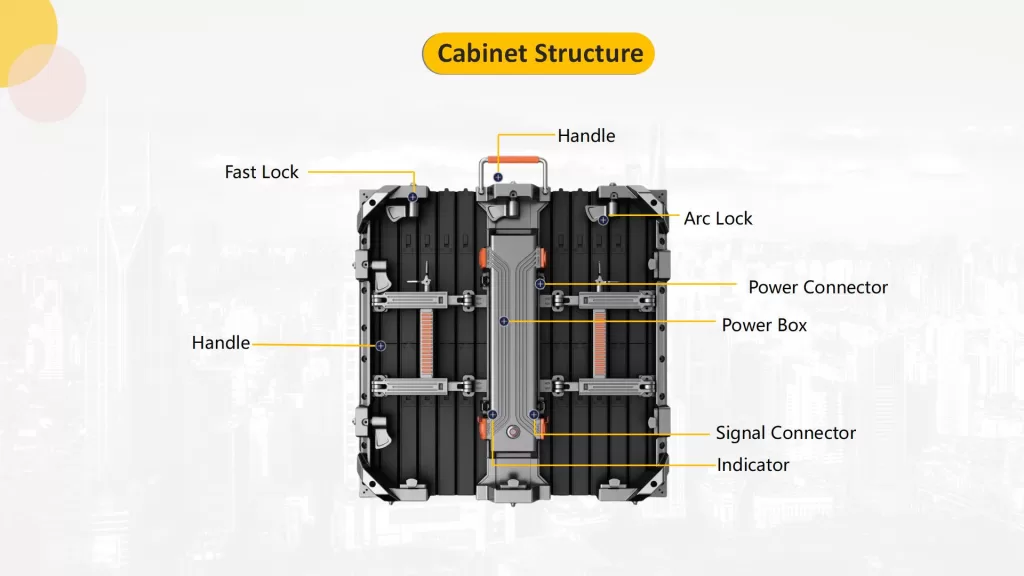 Cabinet Structure

Handle

Fast Lock

Arc Lock

Power Connector

Power Box

Handle

Signal Connector

Indicator