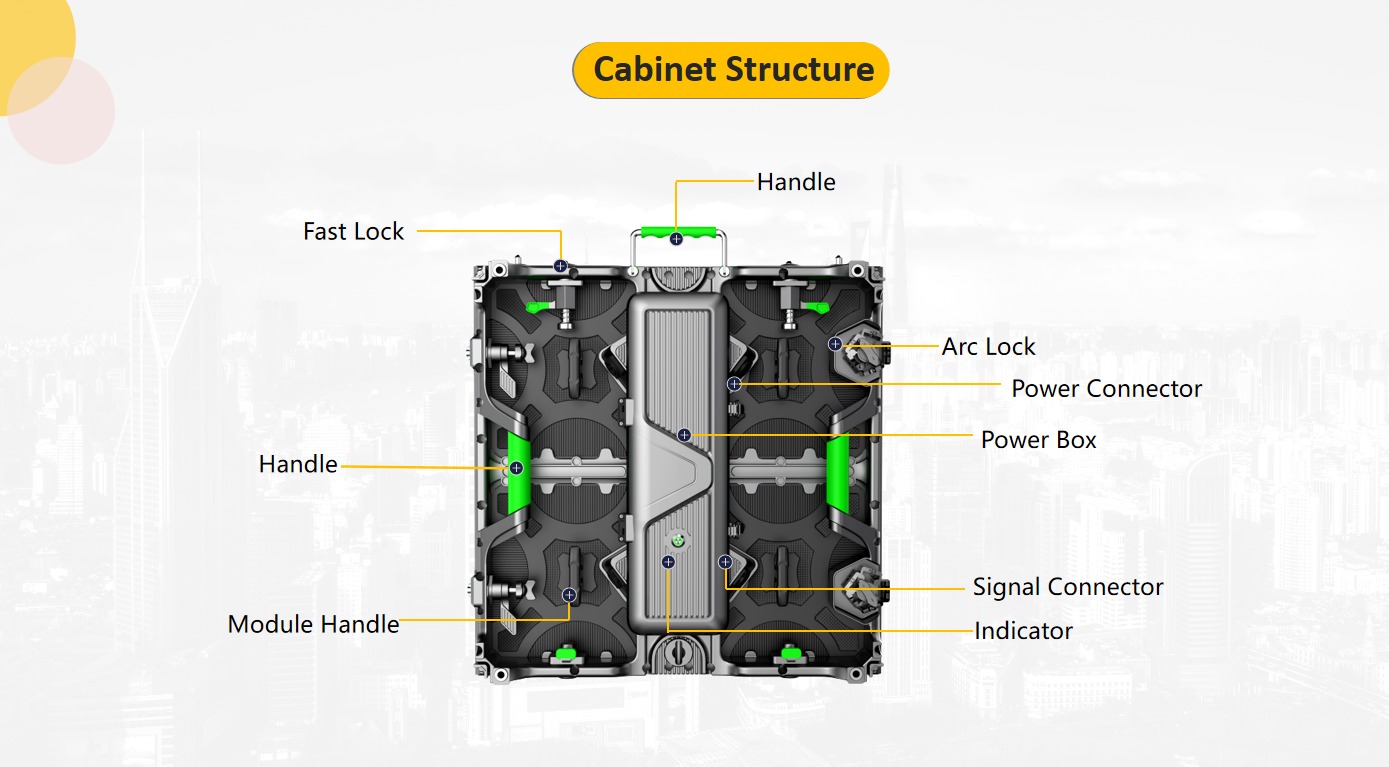 Cabinet Structure

Handle

Fast Lock

Arc Lock

Power Connector

Power Box

Handle

Signal Connector

Module Handle

Indicator