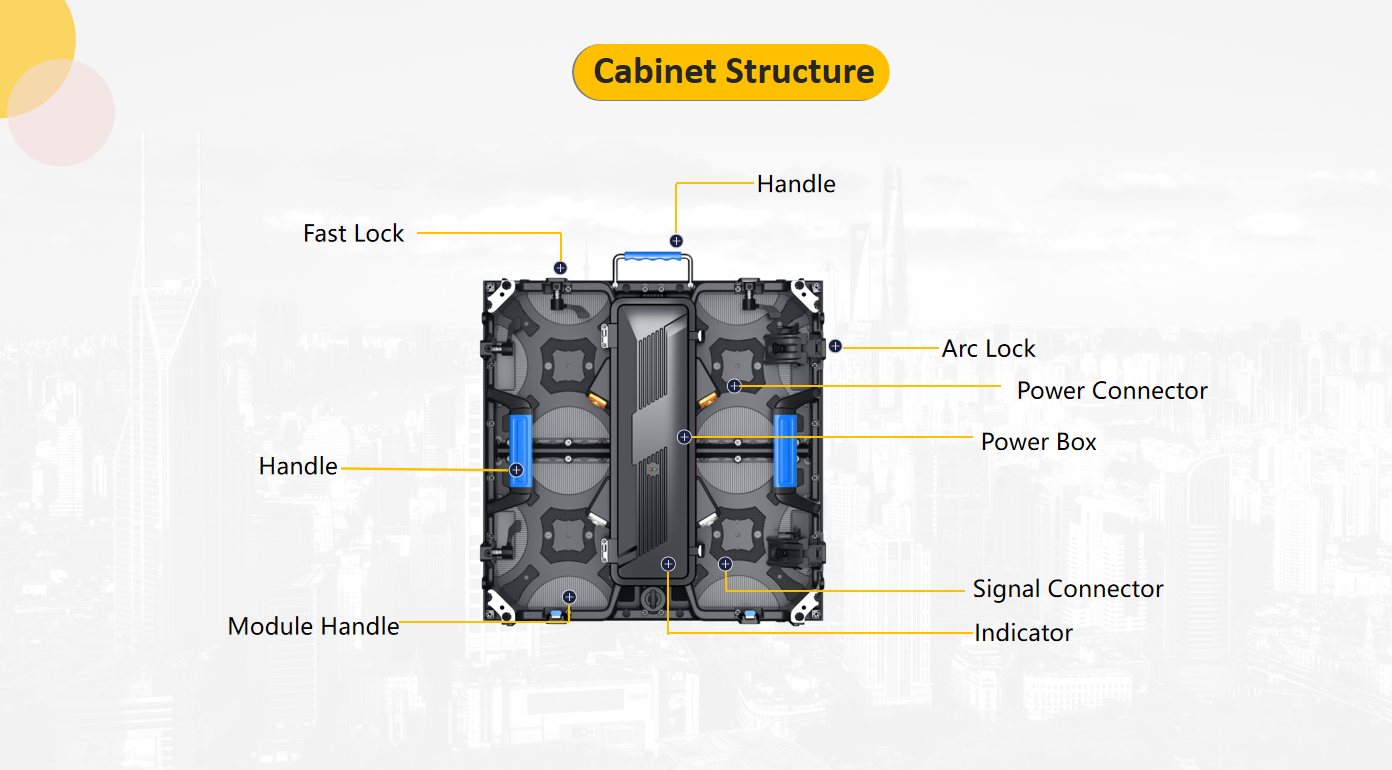 Cabinet Structure

Handle

Fast Lock

Arc Lock

Power Connector

Power Box

Handle

Signal Connector

Module Handle

Indicator