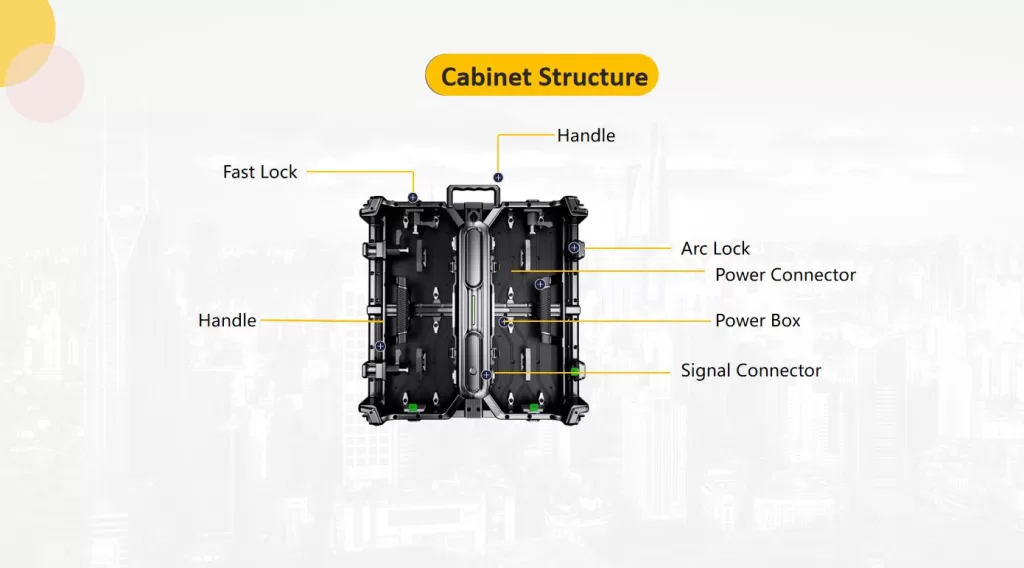 Cabinet Structure

Handle

Fast Lock

Arc Lock

Power Connector

Handle

Power Box

Signal Connector