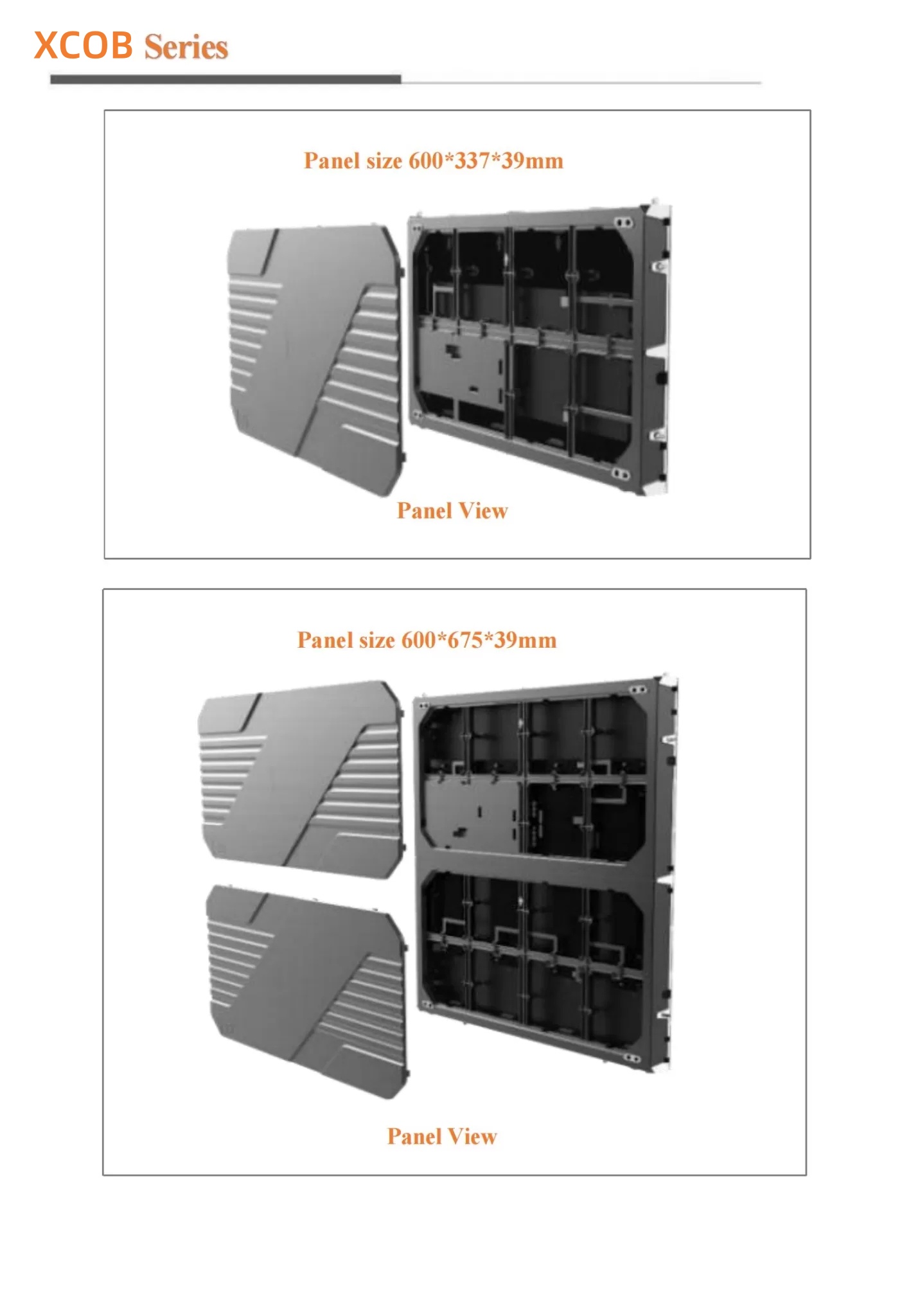 XCOB Series

Panel size 600*337*39mm

Panel View

Panel size 600*675*39mm

Panel View